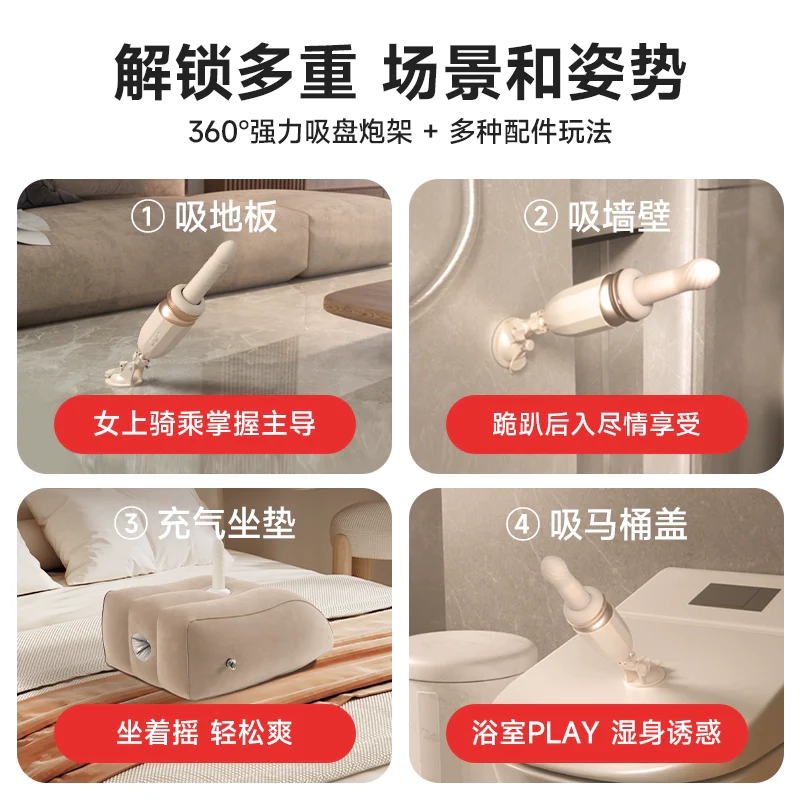 解锁多重 场景和姿势

360°强力吸盘炮架 + 多种配件玩法

① 吸地板

女上骑乘掌握主导

② 吸墙壁

跪趴后入尽情享受

③ 充气坐垫

坐着摇 轻松爽

④ 吸马桶盖

浴室PLAY 湿身诱惑