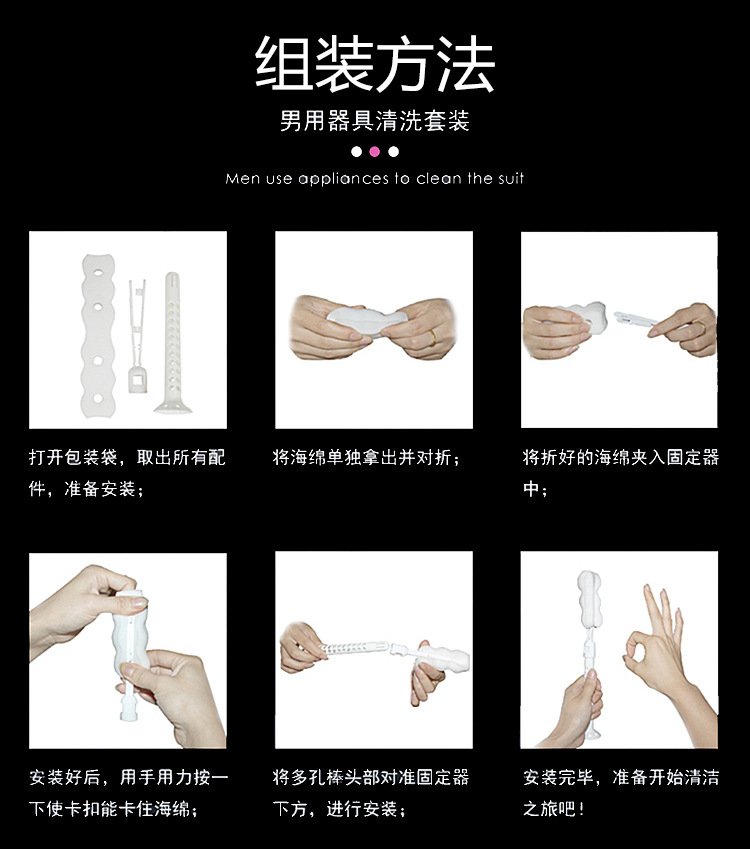 组装方法

男用器具清洗套装

Men use appliances to clean the suit

打开包装袋，取出所有配件，准备安装；

将海绵单独拿出并对折；

将折好的海绵夹入固定器中；

安装好后，用手用力按一下使卡扣能卡住海绵；

将多孔棒头部对准固定器下方，进行安装；

安装完毕，准备开始清洁之旅吧！