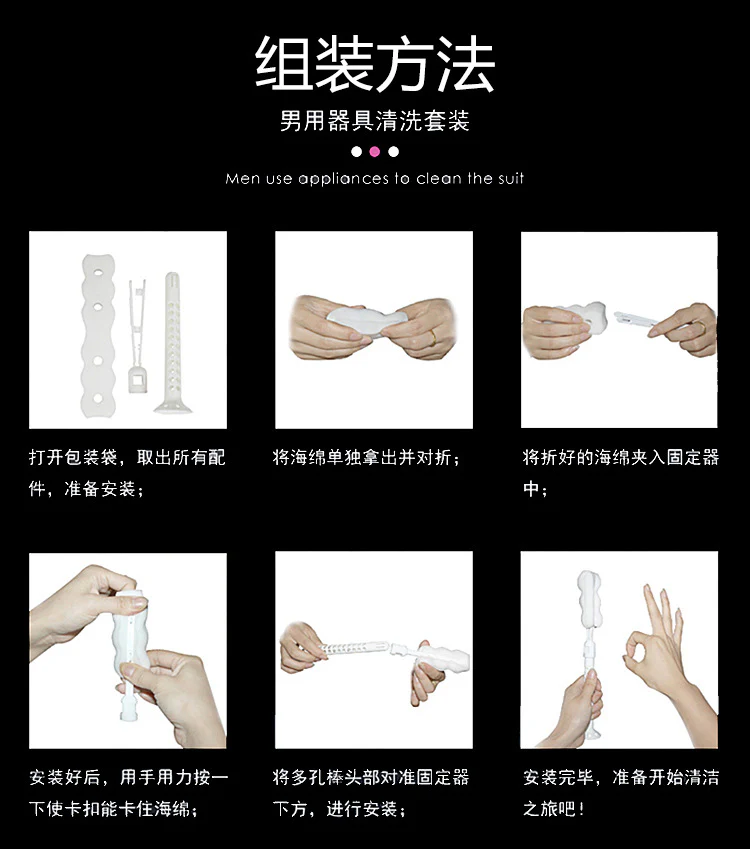 组装方法

男用器具清洗套装

Men use appliances to clean the suit

打开包装袋，取出所有配件，准备安装；

将海绵单独拿出并对折；

将折好的海绵夹入固定器中；

安装好后，用手用力按一下使卡扣能卡住海绵；

将多孔棒头部对准固定器下方，进行安装；

安装完毕，准备开始清洁之旅吧！